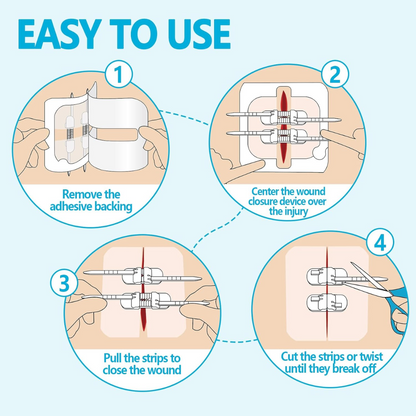 EASY TO USE

1

Remove the adhesive backing

2

Center the wound closure device over the injury

3

Pull the strips to close the wound

4

Cut the strips or twist until they break off